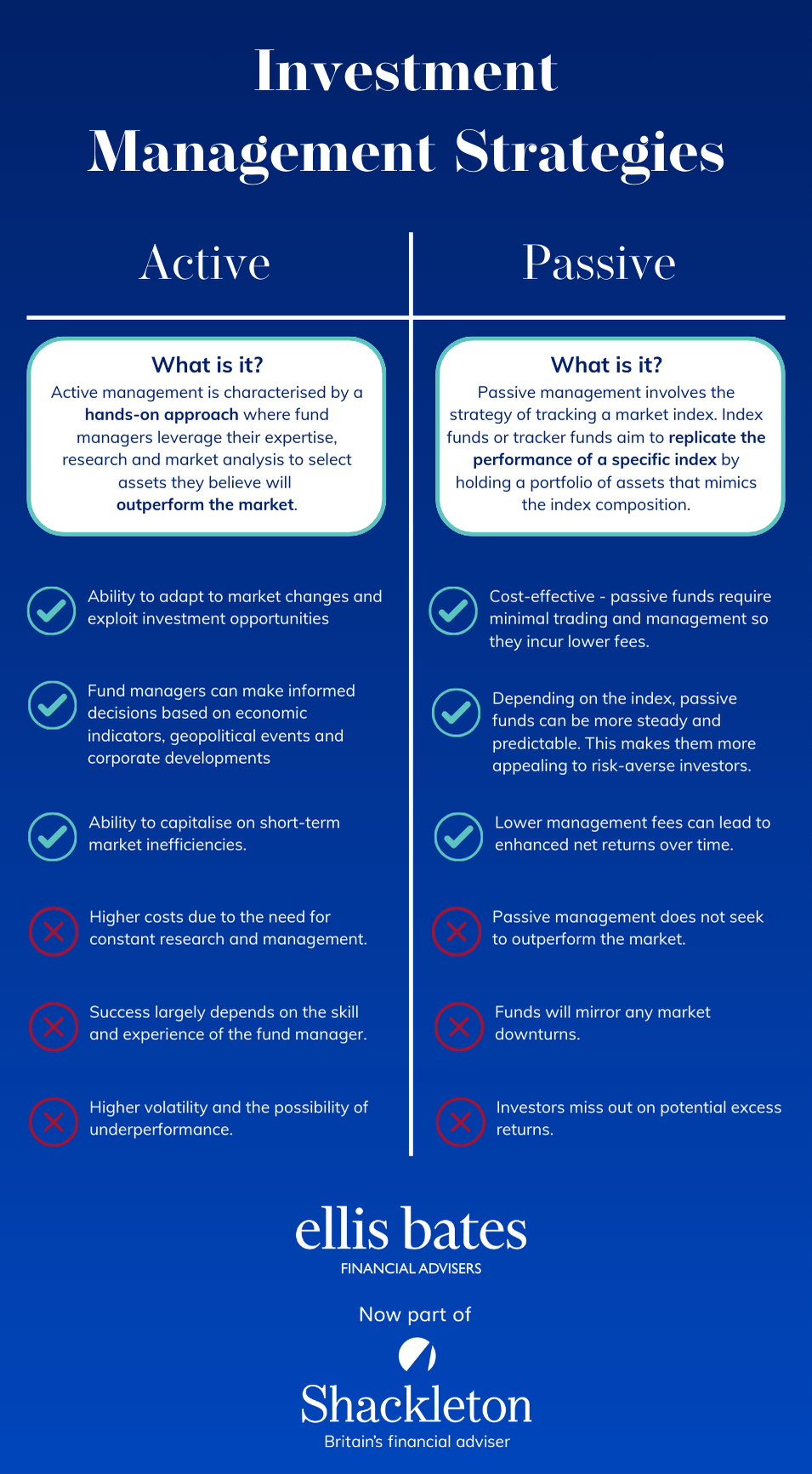 Investment Management Strategies

Active

What is it?

Active management is characterised by a hands-on approach where fund managers leverage their expertise, research and market analysis to select assets they believe will outperform the market.

Ability to adapt to market changes and exploit investment opportunities

Fund managers can make informed decisions based on economic indicators, geopolitical events and corporate developments

Ability to capitalise on short-term market inefficiencies.

Higher costs due to the need for constant research and management.

Success largely depends on the skill and experience of the fund manager.

Higher volatility and the possibility of underperformance.

Passive

What is it?

Passive management involves the strategy of tracking a market index. Index funds or tracker funds aim to replicate the performance of a specific index by holding a portfolio of assets that mimics the index composition.

Cost-effective - passive funds require minimal trading and management so they incur lower fees.

Depending on the index, passive funds can be more steady and predictable. This makes them more appealing to risk-averse investors.

Lower management fees can lead to enhanced net returns over time.

Passive management does not seek to outperform the market.

Funds will mirror any market downturns.

Investors miss out on potential excess returns.

ellis bates
FINANCIAL ADVISERS

Now part of

Shackleton
Britain's financial adviser