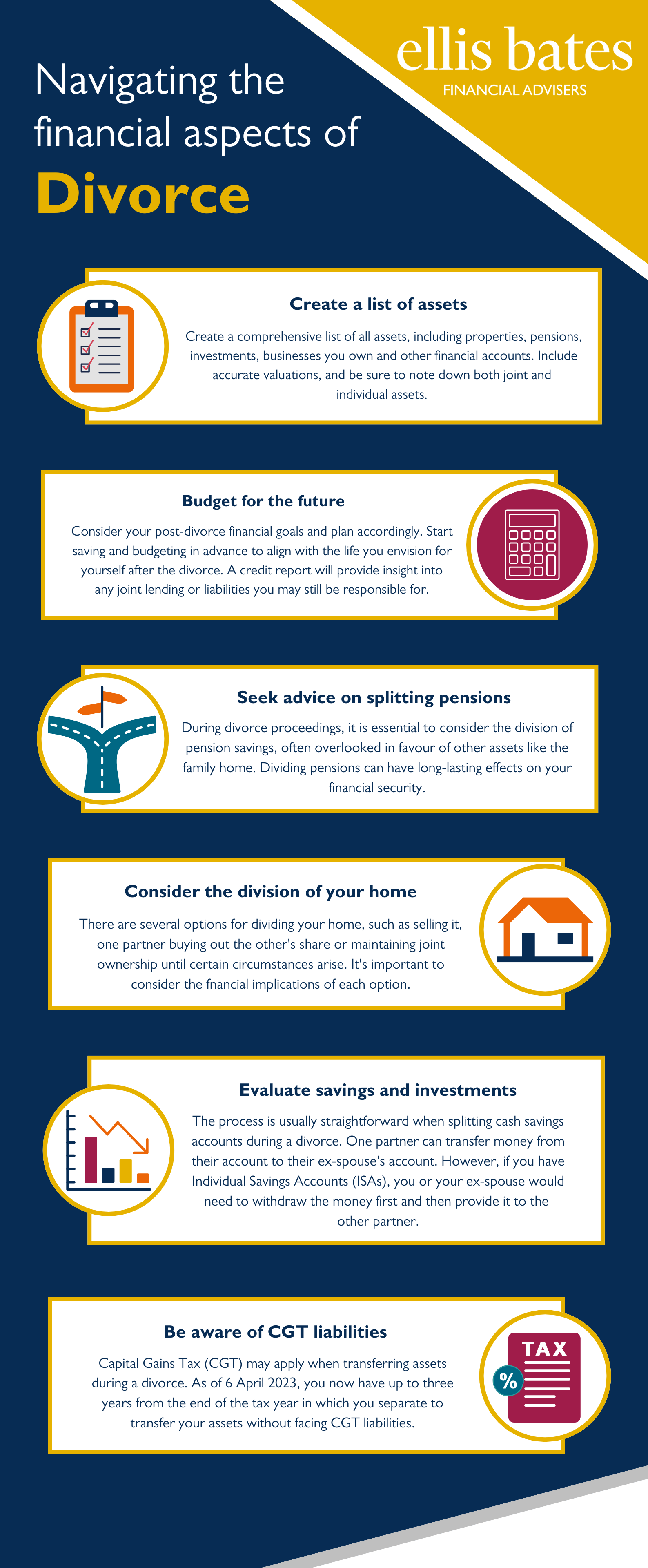 ellis bates
FINANCIAL ADVISERS

Navigating the financial aspects of
Divorce

Create a list of assets

Create a comprehensive list of all assets, including properties, pensions, investments, businesses you own and other financial accounts. Include accurate valuations, and be sure to note down both joint and individual assets.

Budget for the future

Consider your post-divorce financial goals and plan accordingly. Start saving and budgeting in advance to align with the life you envision for yourself after the divorce. A credit report will provide insight into any joint lending or liabilities you may still be responsible for.

Seek advice on splitting pensions

During divorce proceedings, it is essential to consider the division of pension savings, often overlooked in favour of other assets like the family home. Dividing pensions can have long-lasting effects on your financial security.

Consider the division of your home

There are several options for dividing your home, such as selling it, one partner buying out the other's share or maintaining joint ownership until certain circumstances arise. It's important to consider the financial implications of each option.

Evaluate savings and investments

The process is usually straightforward when splitting cash savings accounts during a divorce. One partner can transfer money from their account to their ex-spouse's account. However, if you have Individual Savings Accounts (ISAs), you or your ex-spouse would need to withdraw the money first and then provide it to the other partner.

Be aware of CGT liabilities

Capital Gains Tax (CGT) may apply when transferring assets during a divorce. As of 6 April 2023, you now have up to three years from the end of the tax year in which you separate to transfer your assets without facing CGT liabilities.

TAX
%