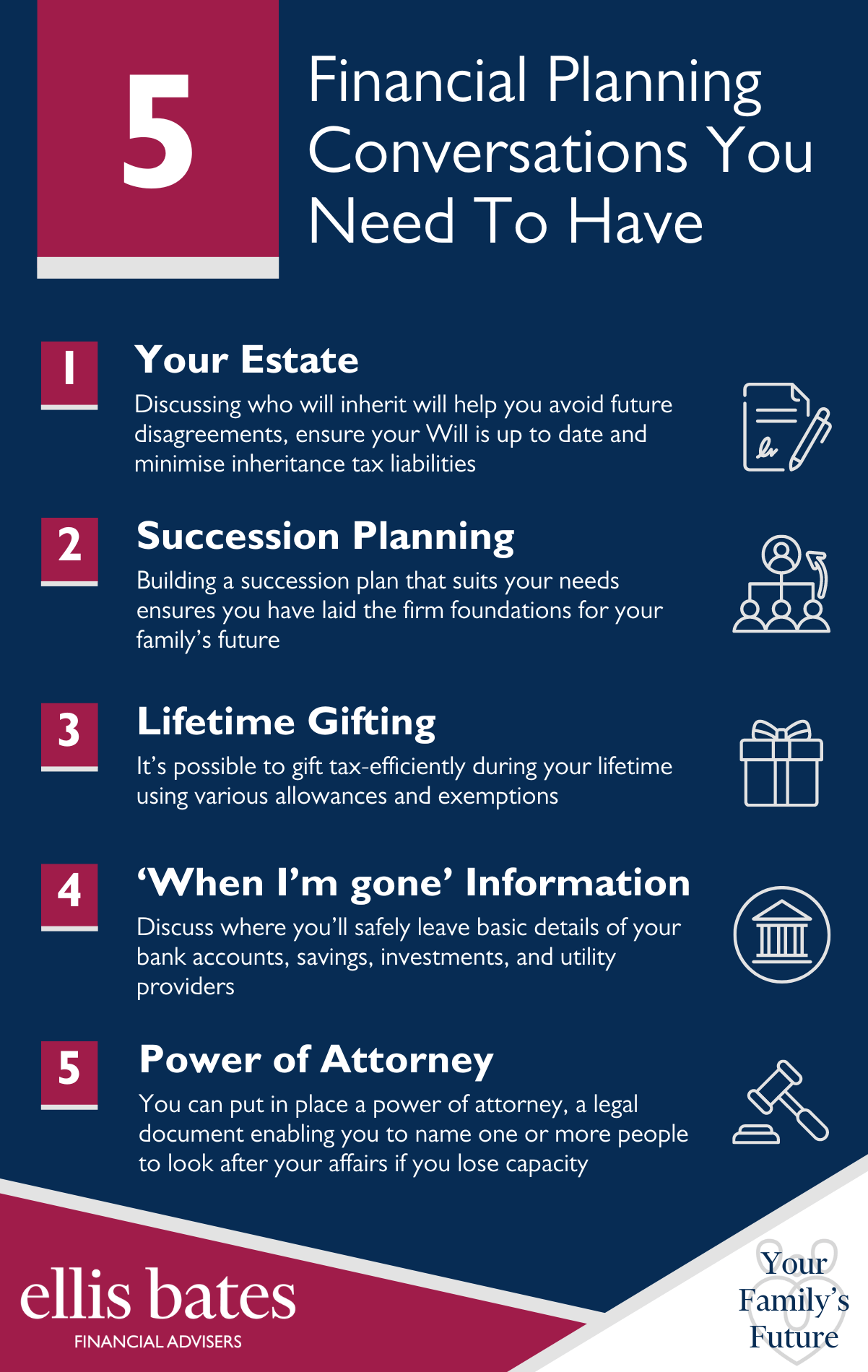 5

Financial Planning Conversations You Need To Have

1

Your Estate

Discussing who will inherit will help you avoid future disagreements, ensure your Will is up to date and minimise inheritance tax liabilities

2

Succession Planning

Building a succession plan that suits your needs ensures you have laid the firm foundations for your family's future

3

Lifetime Gifting

It's possible to gift tax-efficiently during your lifetime using various allowances and exemptions

4

'When I'm gone' Information

Discuss where you'll safely leave basic details of your bank accounts, savings, investments, and utility providers

5

Power of Attorney

You can put in place a power of attorney, a legal document enabling you to name one or more people to look after your affairs if you lose capacity

ellis bates
FINANCIAL ADVISERS

Your Family's Future