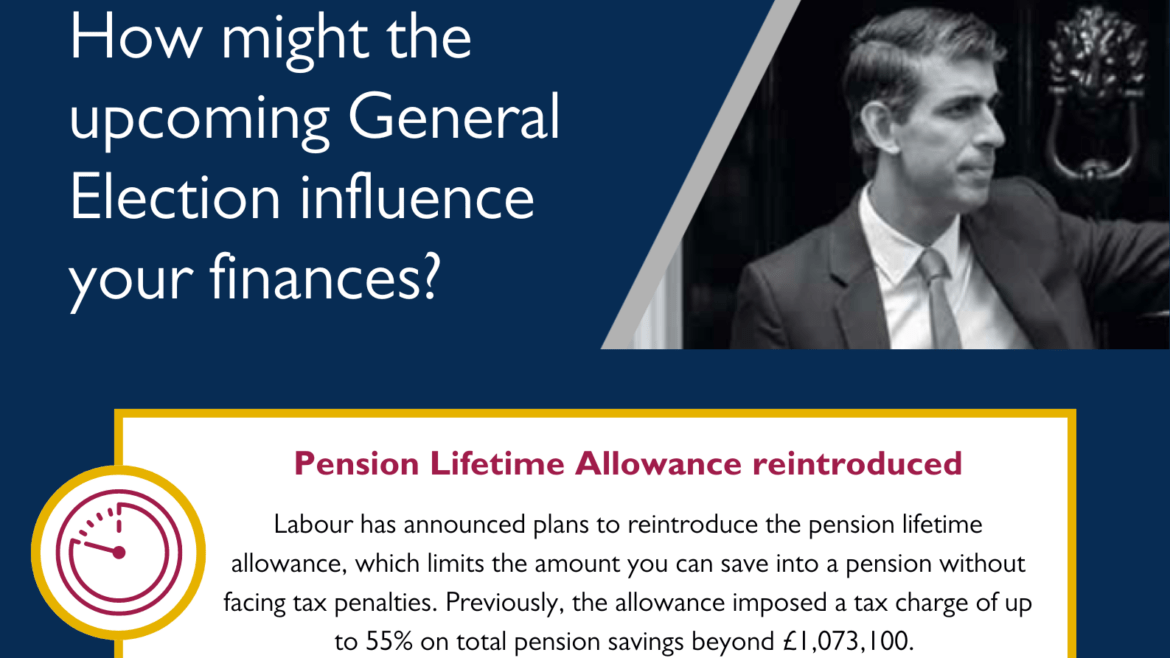 How might the upcoming General Election influence your finances?

Pension Lifetime Allowance reintroduced

Labour has announced plans to reintroduce the pension lifetime allowance, which limits the amount you can save into a pension without facing tax penalties. Previously, the allowance imposed a tax charge of up to 55% on total pension savings beyond £1,073,100.