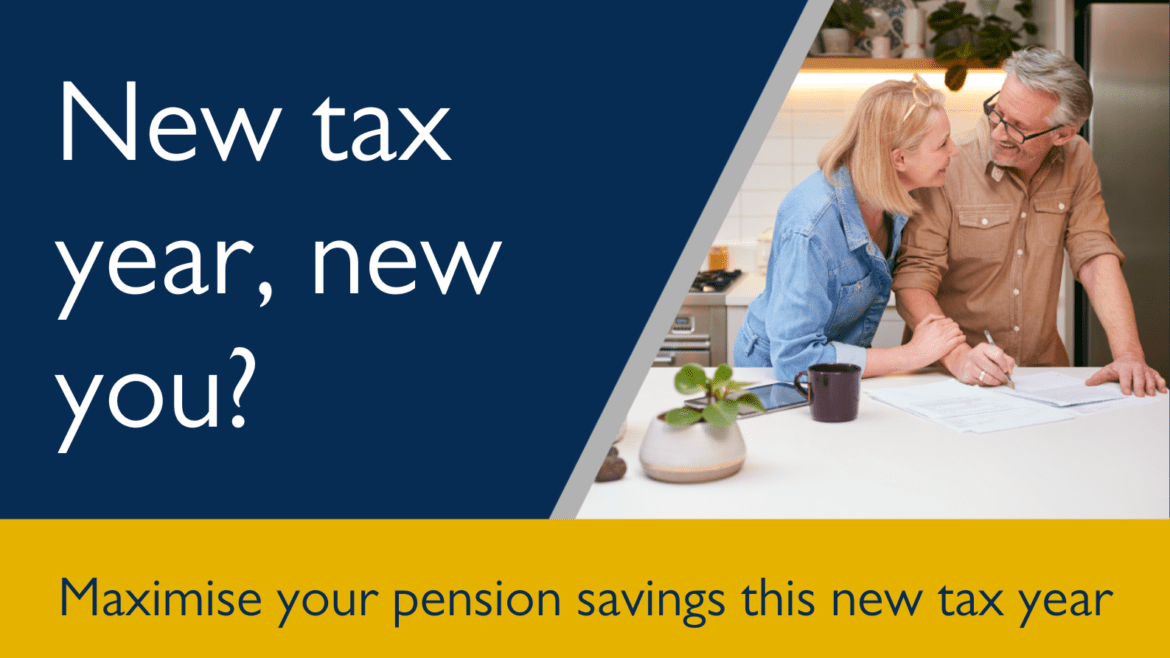 New tax year, new you?

Maximise your pension savings this new tax year