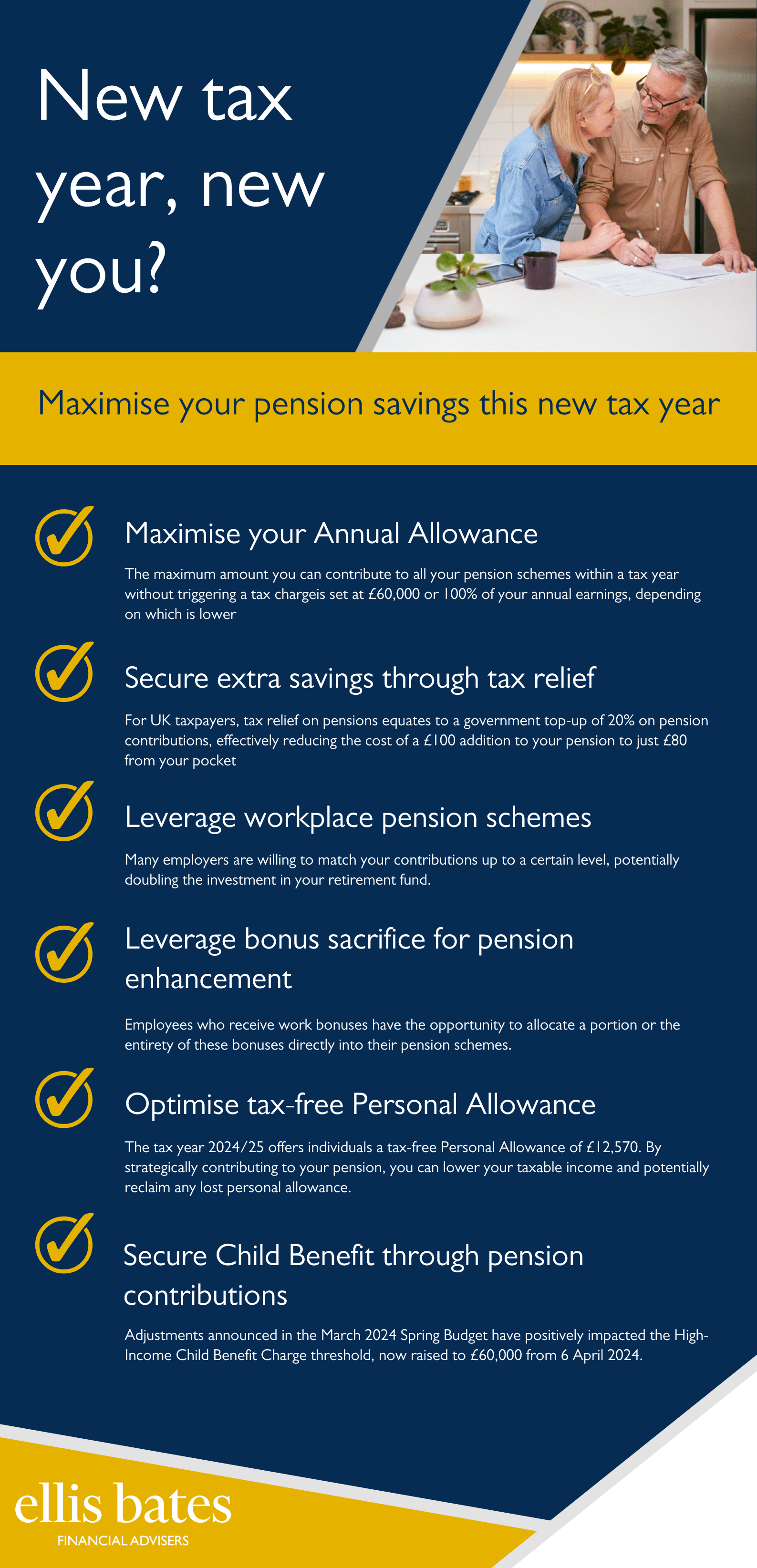 New tax year, new you?

Maximise your pension savings this new tax year

Maximise your Annual Allowance

The maximum amount you can contribute to all your pension schemes within a tax year without triggering a tax chargeis set at £60,000 or 100% of your annual earnings, depending on which is lower

Secure extra savings through tax relief

For UK taxpayers, tax relief on pensions equates to a government top-up of 20% on pension contributions, effectively reducing the cost of a £100 addition to your pension to just £80 from your pocket

Leverage workplace pension schemes

Many employers are willing to match your contributions up to a certain level, potentially doubling the investment in your retirement fund.

Leverage bonus sacrifice for pension enhancement

Employees who receive work bonuses have the opportunity to allocate a portion or the entirety of these bonuses directly into their pension schemes.

Optimise tax-free Personal Allowance

The tax year 2024/25 offers individuals a tax-free Personal Allowance of £12,570. By strategically contributing to your pension, you can lower your taxable income and potentially reclaim any lost personal allowance.

Secure Child Benefit through pension contributions

Adjustments announced in the March 2024 Spring Budget have positively impacted the High-Income Child Benefit Charge threshold, now raised to £60,000 from 6 April 2024.

ellis bates
FINANCIAL ADVISERS