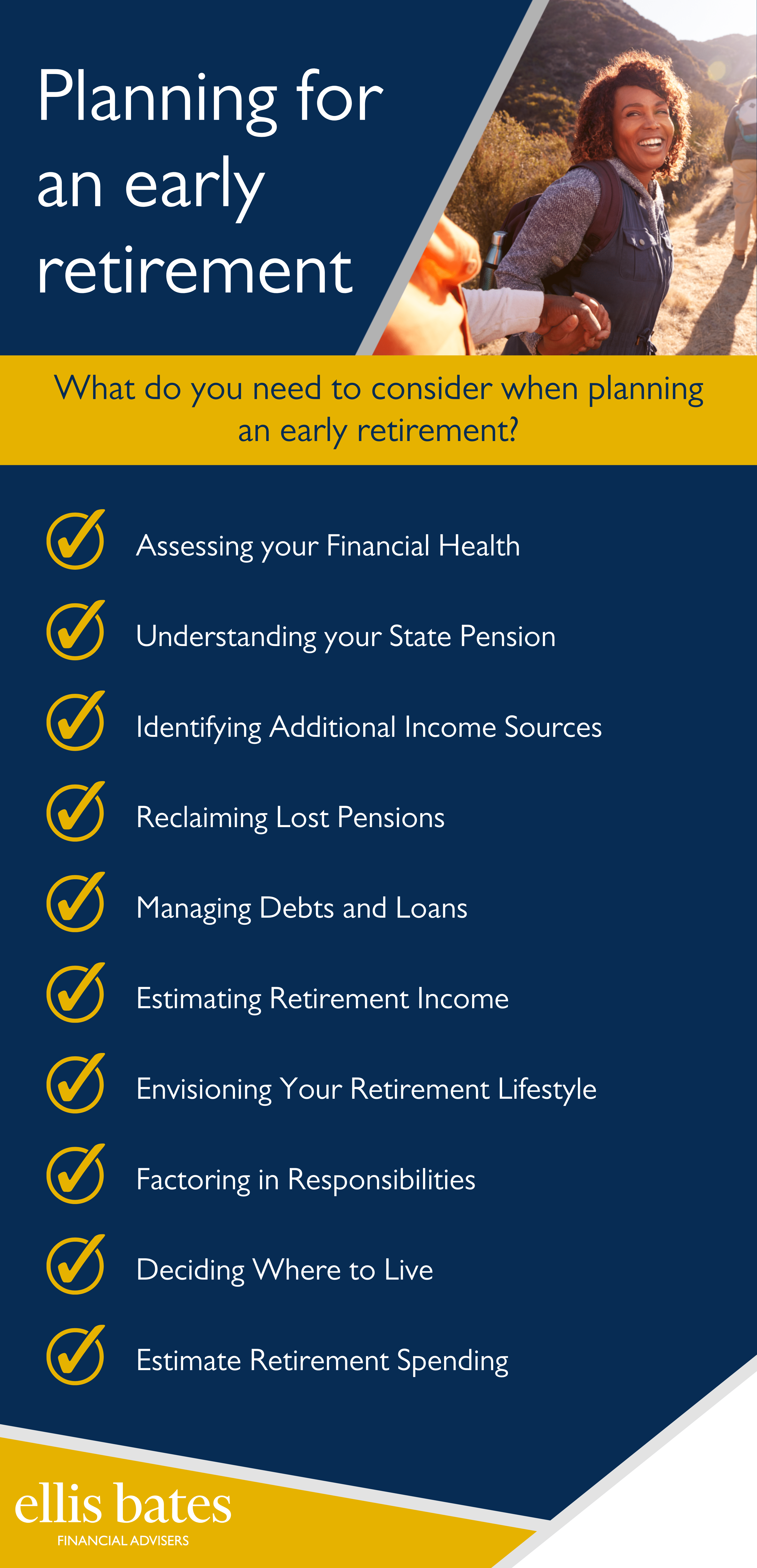 Planning for an early retirement

What do you need to consider when planning an early retirement?

Assessing your Financial Health

Understanding your State Pension

Identifying Additional Income Sources

Reclaiming Lost Pensions

Managing Debts and Loans

Estimating Retirement Income

Envisioning Your Retirement Lifestyle

Factoring in Responsibilities

Deciding Where to Live

Estimate Retirement Spending

ellis bates
FINANCIAL ADVISERS