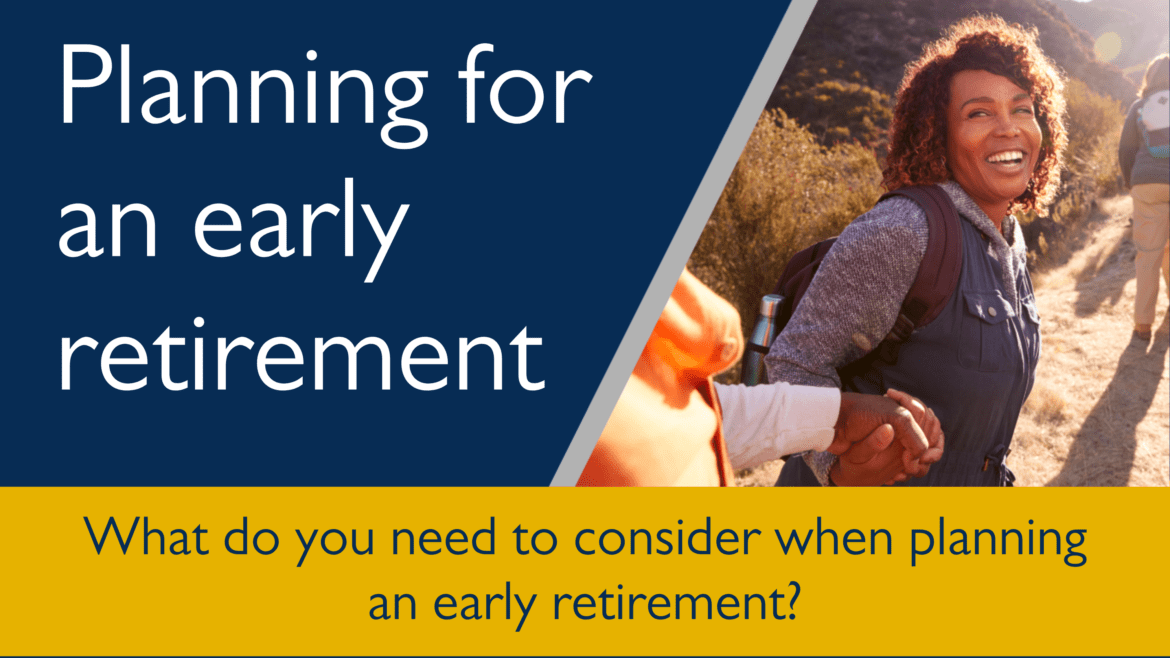 Planning for an early retirement

What do you need to consider when planning an early retirement?