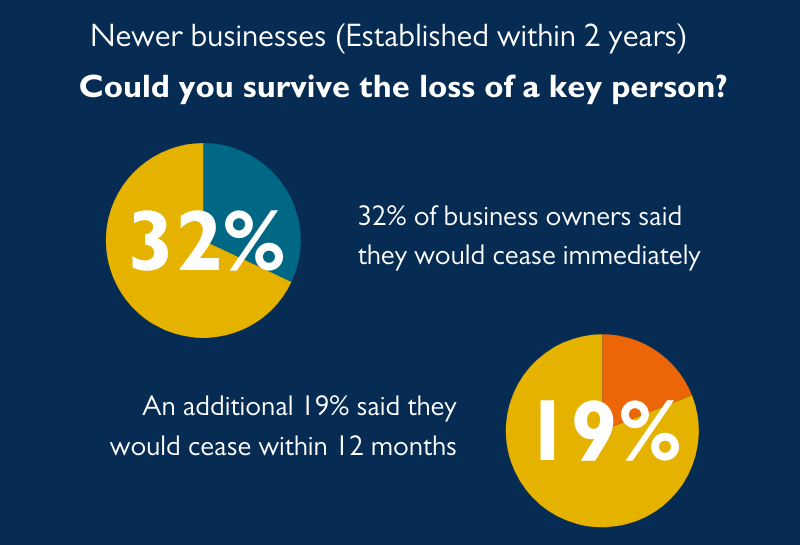 Newer businesses (Established within 2 years)

Could you survive the loss of a key person?

32%

32% of business owners said they would cease immediately

An additional 19% said they would cease within 12 months

19%