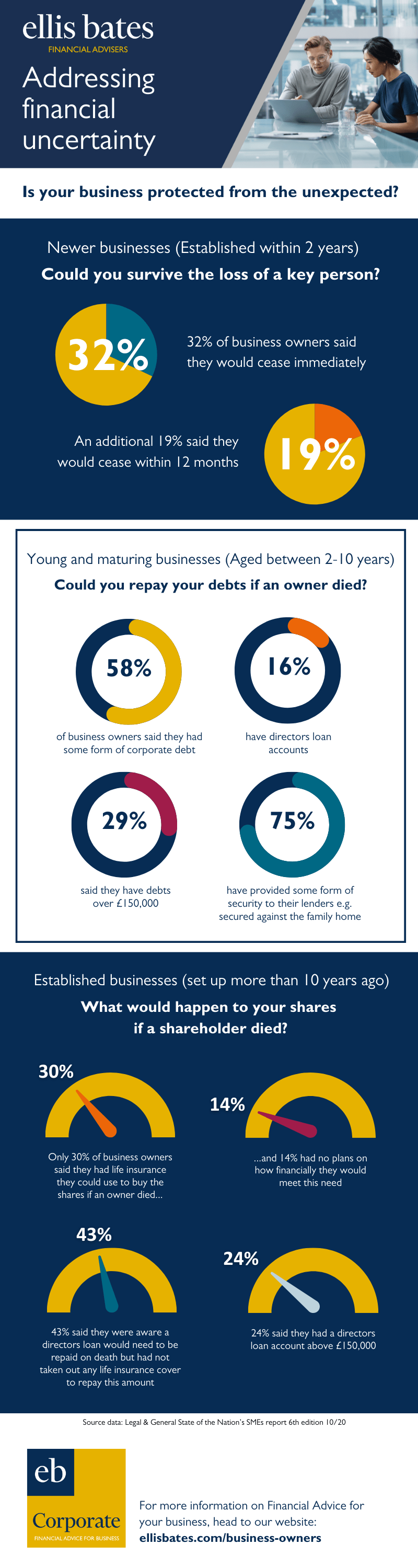 ellis bates
FINANCIAL ADVISERS

Addressing financial uncertainty

Is your business protected from the unexpected?

Newer businesses (Established within 2 years)

Could you survive the loss of a key person?

32%

32% of business owners said they would cease immediately

An additional 19% said they would cease within 12 months

19%

Young and maturing businesses (Aged between 2-10 years)

Could you repay your debts if an owner died?

58%

of business owners said they had some form of corporate debt

16%

have directors loan accounts

29%

said they have debts over £150,000

75%

have provided some form of security to their lenders e.g. secured against the family home

Established businesses (set up more than 10 years ago)

What would happen to your shares if a shareholder died?

30%

Only 30% of business owners said they had life insurance they could use to buy the shares if an owner died...

14%

...and 14% had no plans on how financially they would meet this need

43%

43% said they were aware a directors loan would need to be repaid on death but had not taken out any life insurance cover to repay this amount

24%

24% said they had a directors loan account above £150,000

Source data: Legal & General State of the Nation's SMEs report 6th edition 10/20

eb

Corporate
FINANCIAL ADVICE FOR BUSINESS

For more information on Financial Advice for your business, head to our website:
ellisbates.com/business-owners