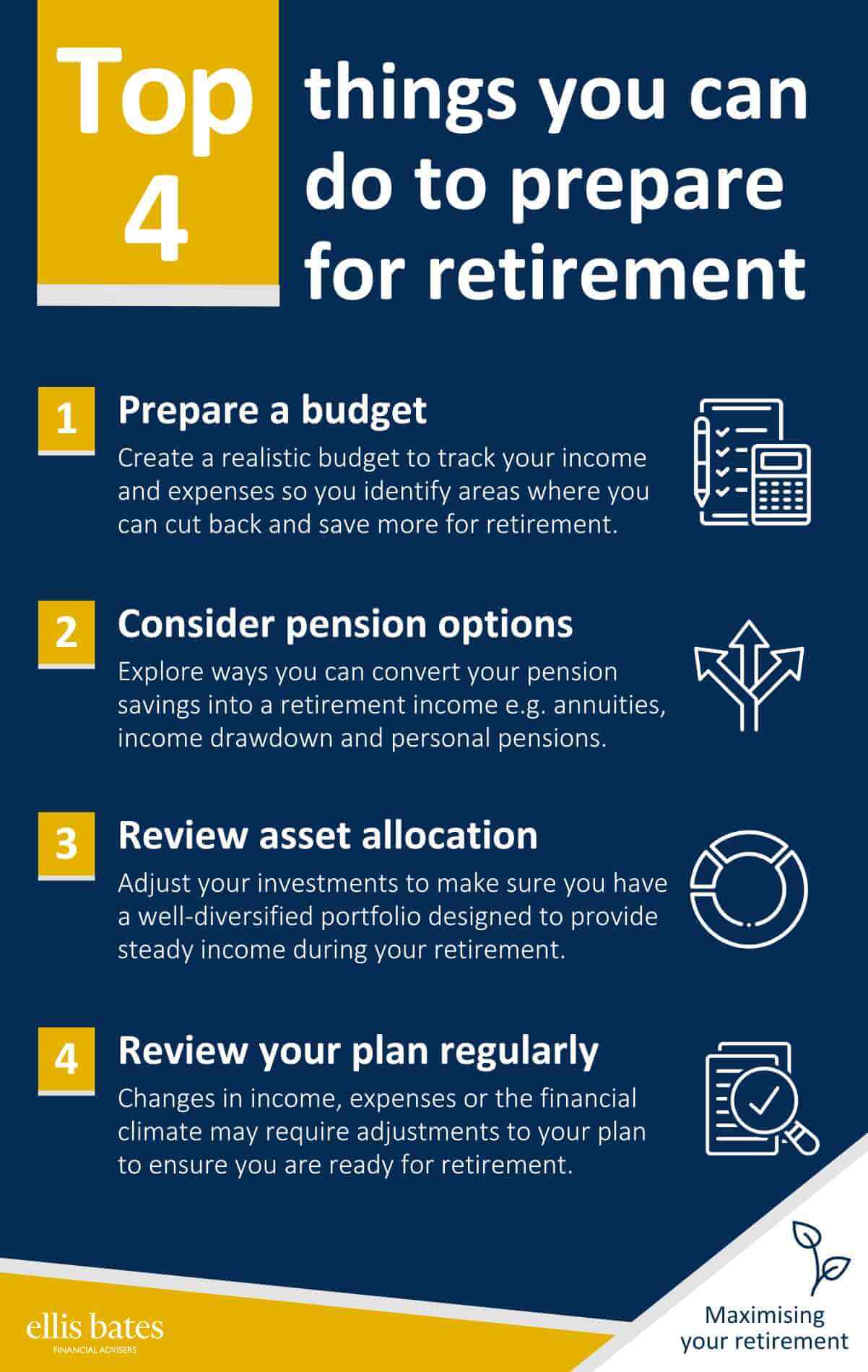 Top 4

things you can do to prepare for retirement

1 Prepare a budget

Create a realistic budget to track your income and expenses so you identify areas where you can cut back and save more for retirement.

2 Consider pension options

Explore ways you can convert your pension savings into a retirement income e.g. annuities, income drawdown and personal pensions.

3 Review asset allocation

Adjust your investments to make sure you have a well-diversified portfolio designed to provide steady income during your retirement.

4 Review your plan regularly

Changes in income, expenses or the financial climate may require adjustments to your plan to ensure you are ready for retirement.

ellis bates
FINANCIAL ADVISERS

Maximising your retirement