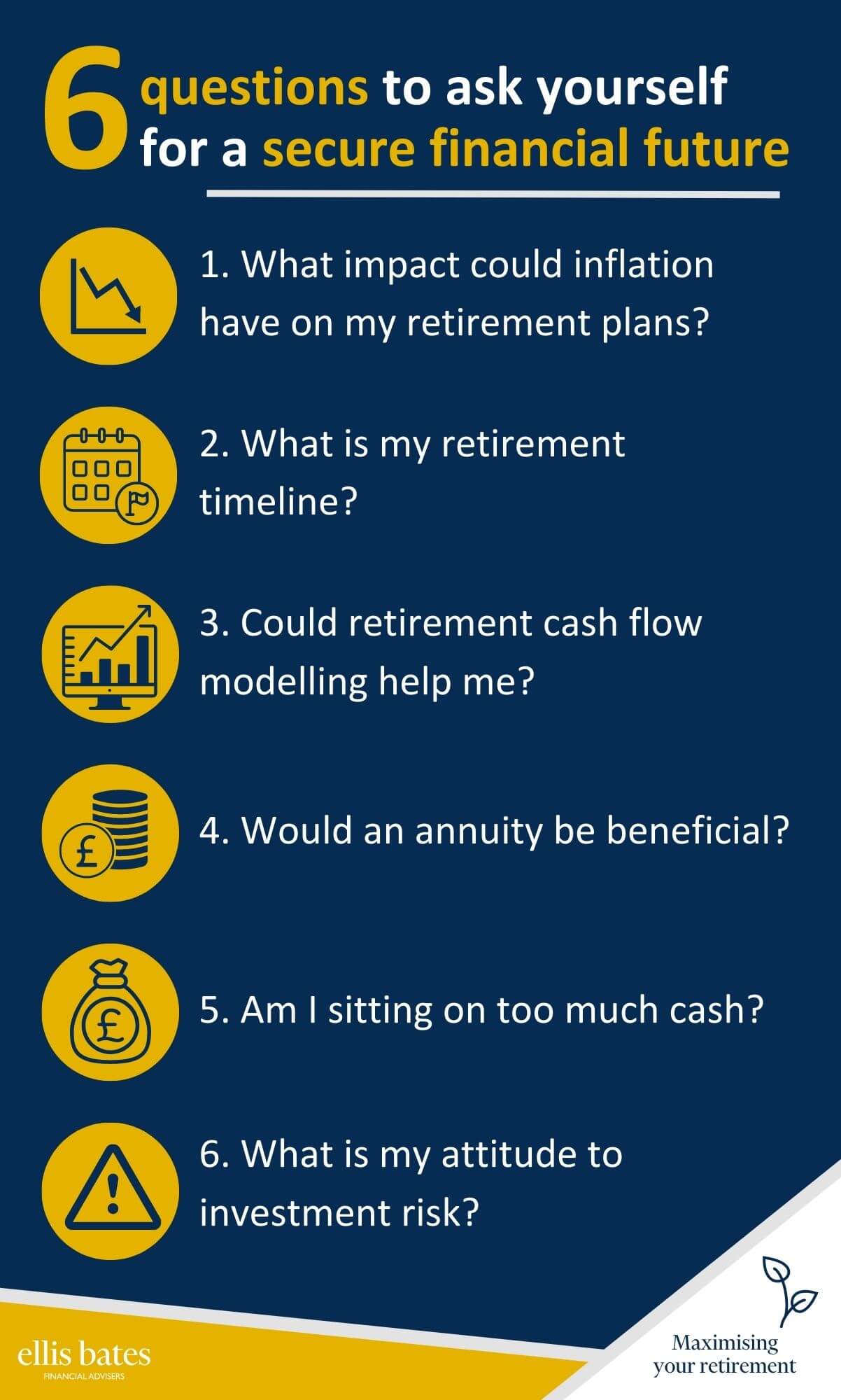 6 questions to ask yourself for a secure financial future

1. What impact could inflation have on my retirement plans?

2. What is my retirement timeline?

3. Could retirement cash flow modelling help me?

4. Would an annuity be beneficial?

5. Am I sitting on too much cash?

6. What is my attitude to investment risk?

ellis bates
FINANCIAL ADVISERS

Maximising your retirement