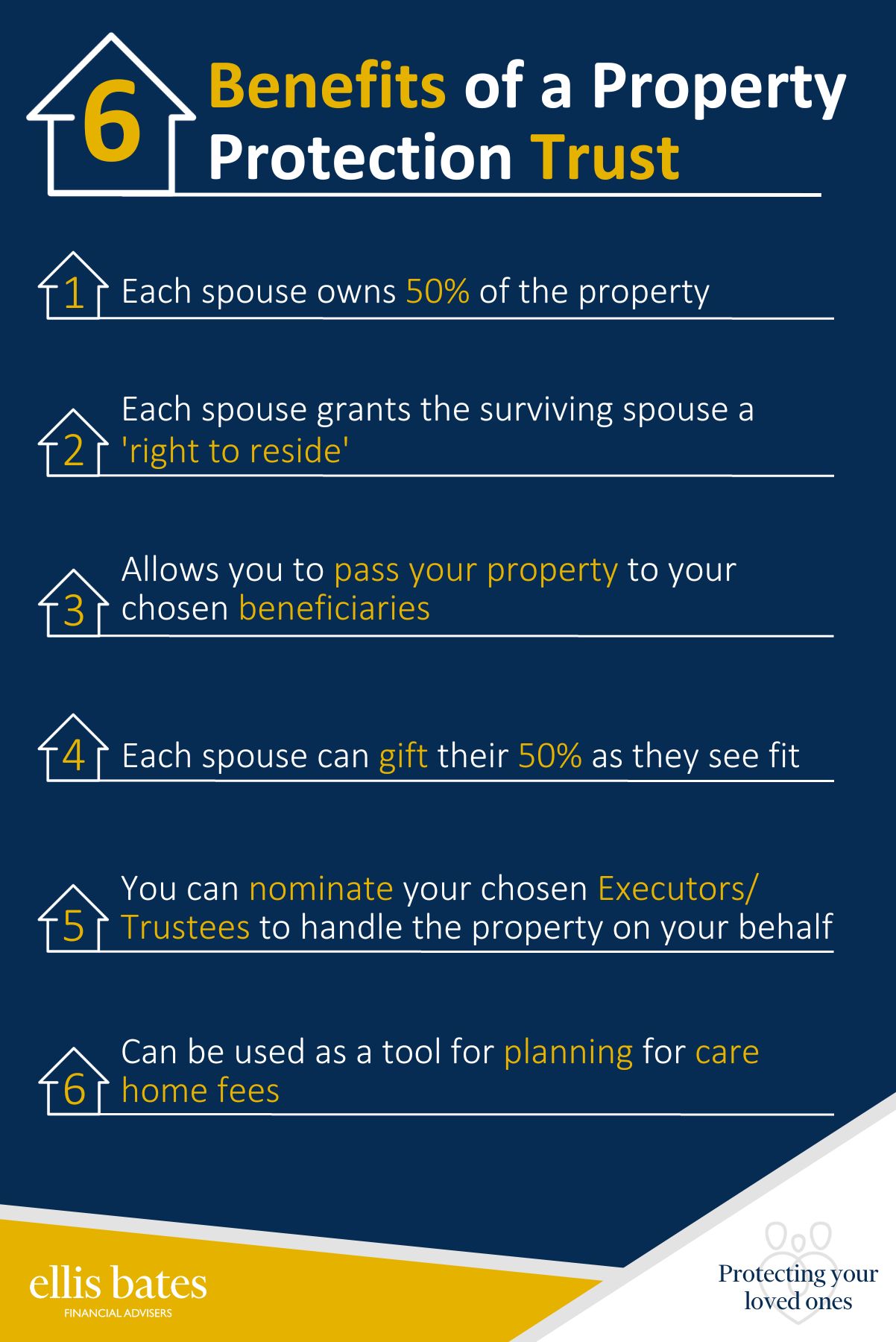 6 Benefits of a Property Protection Trust

1 Each spouse owns 50% of the property

2 Each spouse grants the surviving spouse a 'right to reside'

3 Allows you to pass your property to your chosen beneficiaries

4 Each spouse can gift their 50% as they see fit

5 You can nominate your chosen Executors/ Trustees to handle the property on your behalf

6 Can be used as a tool for planning for care home fees

ellis bates
FINANCIAL ADVISERS

Protecting your loved ones