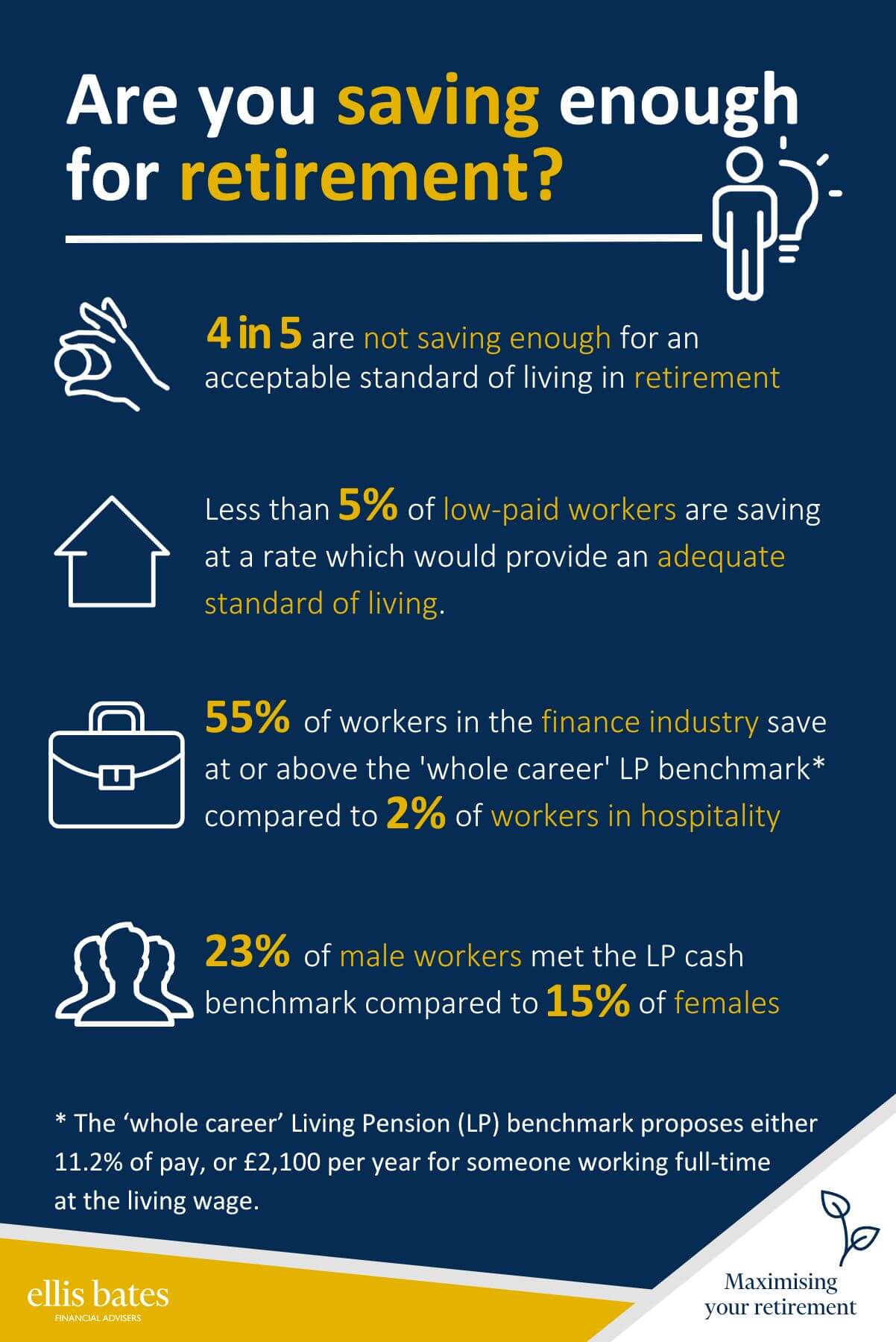 Are you saving enough for retirement?

4 in 5 are not saving enough for an acceptable standard of living in retirement

Less than 5% of low-paid workers are saving at a rate which would provide an adequate standard of living.

55% of workers in the finance industry save at or above the 'whole career' LP benchmark* compared to 2% of workers in hospitality

23% of male workers met the LP cash benchmark compared to 15% of females

* The 'whole career' Living Pension (LP) benchmark proposes either 11.2% of pay, or £2,100 per year for someone working full-time at the living wage.

ellis bates
FINANCIAL ADVISERS

Maximising your retirement