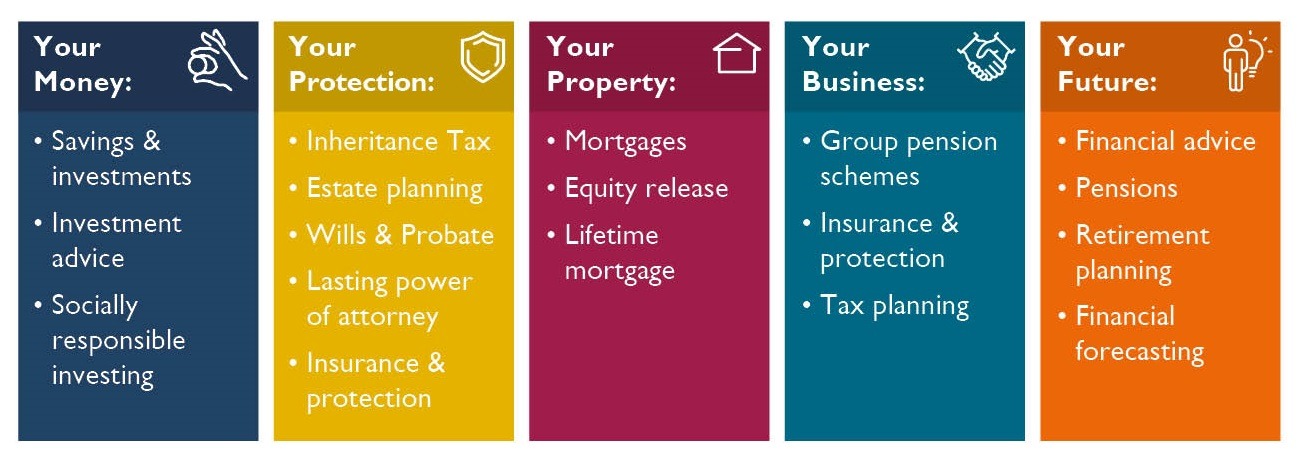 Your Money:

• Savings & investments
• Investment advice
• Socially responsible investing

Your Protection:

• Inheritance Tax
• Estate planning
• Wills & Probate
• Lasting power of attorney
• Insurance & protection

Your Property:

• Mortgages
• Equity release
• Lifetime mortgage

Your Business:

• Group pension schemes
• Insurance & protection
• Tax planning

Your Future:

• Financial advice
• Pensions
• Retirement planning
• Financial forecasting